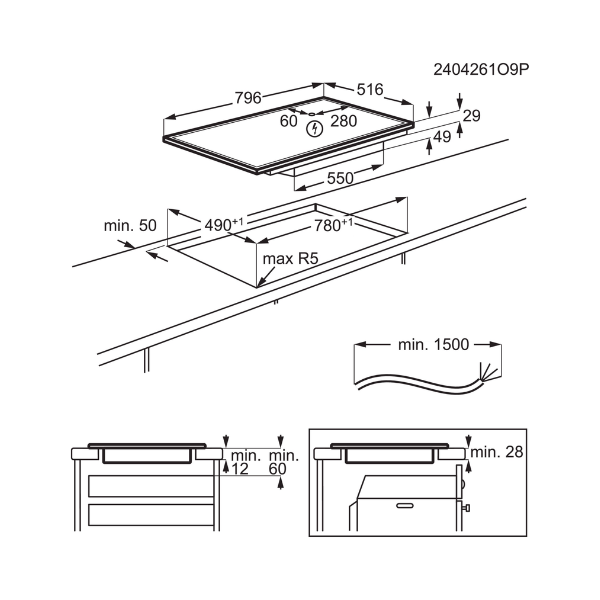 2404261O9P

796
516
60
280
29
49
550

min. 50
$490^{+1}$
$780^{+1}$
max R5

min. 1500

min.
12
min.
60

min. 28